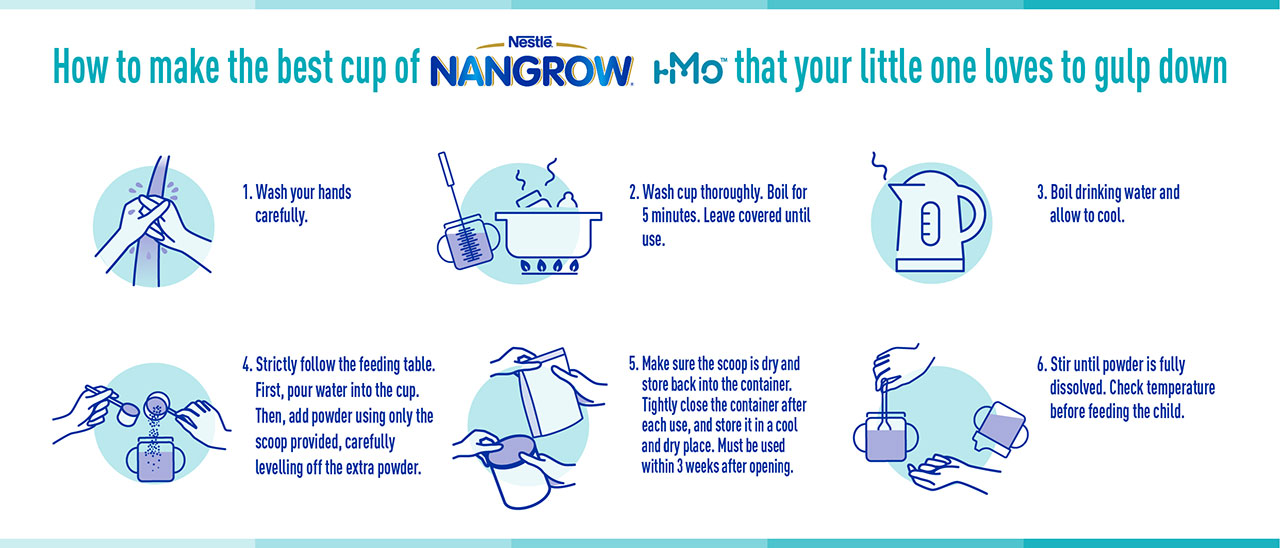 How to make the best cup of Nestlé NANGROW HMO™ that your little one loves to gulp down

1. Wash your hands carefully.

2. Wash cup thoroughly. Boil for 5 minutes. Leave covered until use.

3. Boil drinking water and allow to cool.

4. Strictly follow the feeding table. First, pour water into the cup. Then, add powder using only the scoop provided, carefully levelling off the extra powder.

5. Make sure the scoop is dry and store back into the container. Tightly close the container after each use, and store it in a cool and dry place. Must be used within 3 weeks after opening.

6. Stir until powder is fully dissolved. Check temperature before feeding the child.