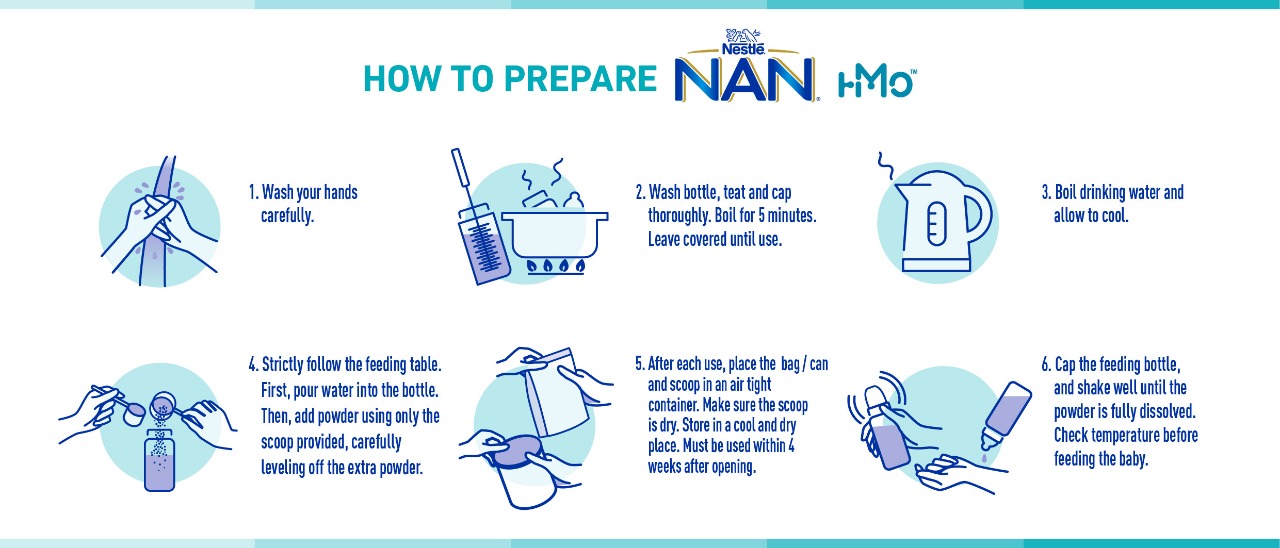 HOW TO PREPARE Nestlé NAN® HMO™

1. Wash your hands carefully.

2. Wash bottle, teat and cap thoroughly. Boil for 5 minutes. Leave covered until use.

3. Boil drinking water and allow to cool.

4. Strictly follow the feeding table. First, pour water into the bottle. Then, add powder using only the scoop provided, carefully leveling off the extra powder.

5. After each use, place the bag / can and scoop in an air tight container. Make sure the scoop is dry. Store in a cool and dry place. Must be used within 4 weeks after opening.

6. Cap the feeding bottle, and shake well until the powder is fully dissolved. Check temperature before feeding the baby.